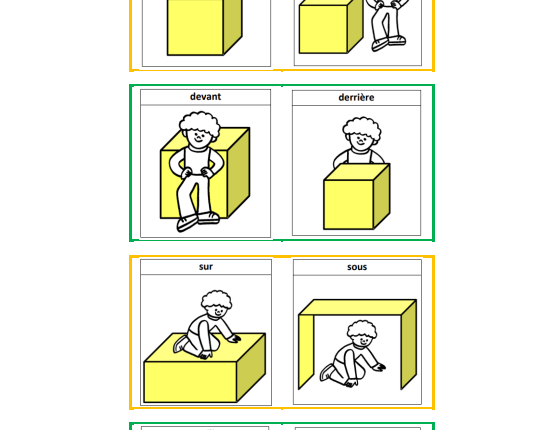 devant

derrière

sur

sous